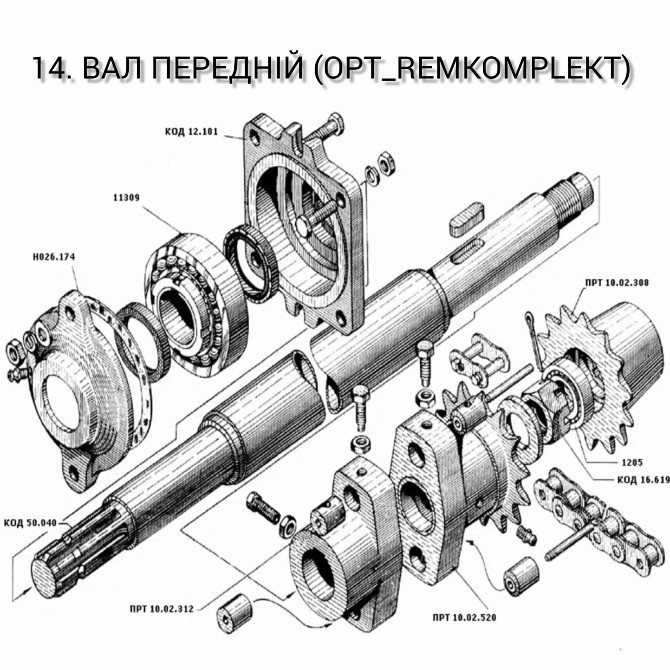 14. ВАЛ ПЕРЕДНІЙ (OPT_REMKOMPLEKT)

КОД 12.101

11309

Н026.174

ПРТ 10.02.308

1205

КОД 16.619

КОД 50.040

ПРТ 10.02.312

ПРТ 10.02.520